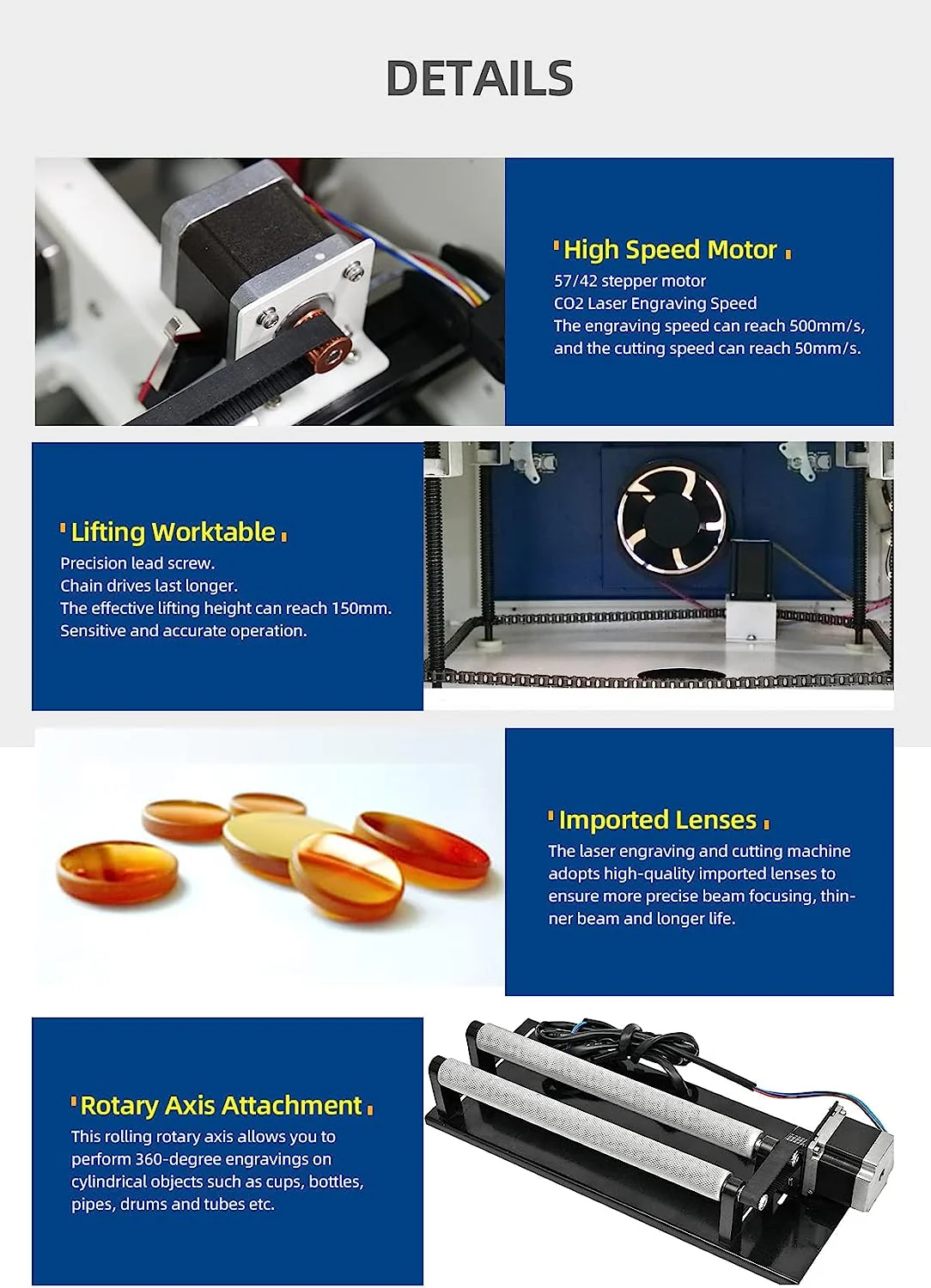 DETAILS

High Speed Motor

57/42 stepper motor
CO2 Laser Engraving Speed
The engraving speed can reach 500mm/s, and the cutting speed can reach 50mm/s.

Lifting Worktable

Precision lead screw.
Chain drives last longer.
The effective lifting height can reach 150mm.
Sensitive and accurate operation.

Imported Lenses

The laser engraving and cutting machine adopts high-quality imported lenses to ensure more precise beam focusing, thinner beam and longer life.

Rotary Axis Attachment

This rolling rotary axis allows you to perform 360-degree engravings on cylindrical objects such as cups, bottles, pipes, drums and tubes etc.