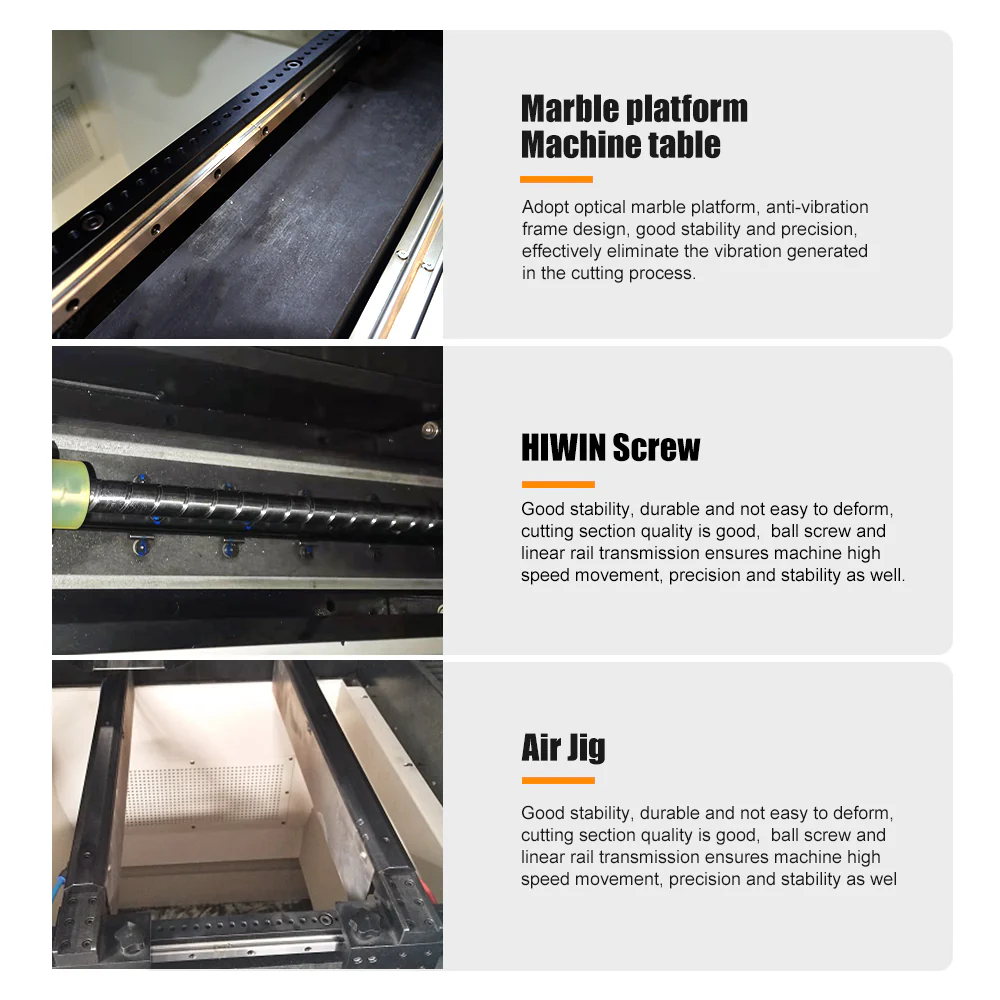 Marble platform
Machine table

Adopt optical marble platform, anti-vibration frame design, good stability and precision, effectively eliminate the vibration generated in the cutting process.

HIWIN Screw

Good stability, durable and not easy to deform, cutting section quality is good, ball screw and linear rail transmission ensures machine high speed movement, precision and stability as well.

Air Jig

Good stability, durable and not easy to deform, cutting section quality is good, ball screw and linear rail transmission ensures machine high speed movement, precision and stability as wel